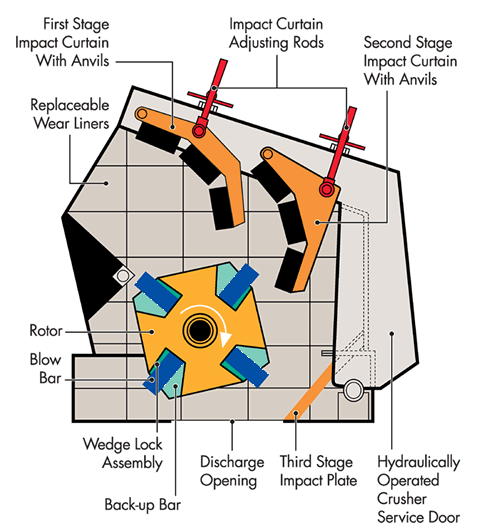 First Stage Impact Curtain With Anvils

Impact Curtain Adjusting Rods

Second Stage Impact Curtain With Anvils

Replaceable Wear Liners

Rotor

Blow Bar

Wedge Lock Assembly

Back-up Bar

Discharge Opening

Third Stage Impact Plate

Hydraulically Operated Crusher Service Door